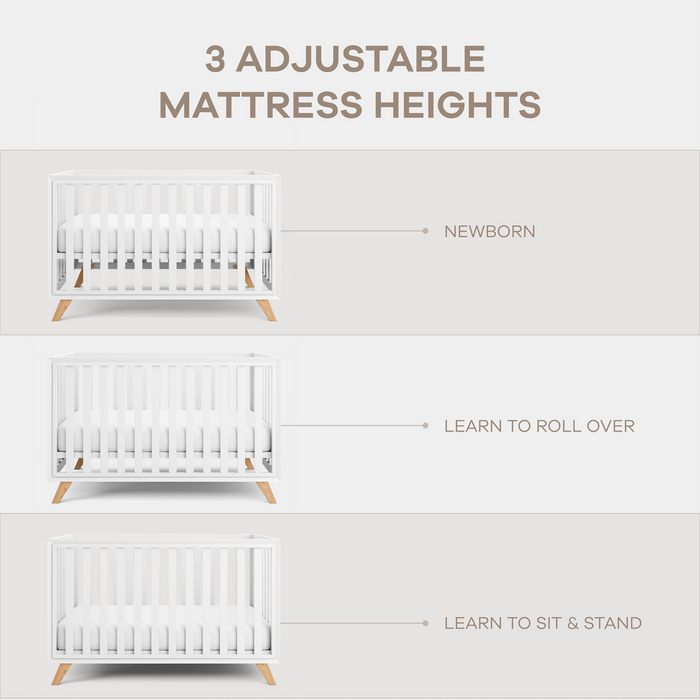 3 ADJUSTABLE MATTRESS HEIGHTS

NEWBORN

LEARN TO ROLL OVER

LEARN TO SIT & STAND