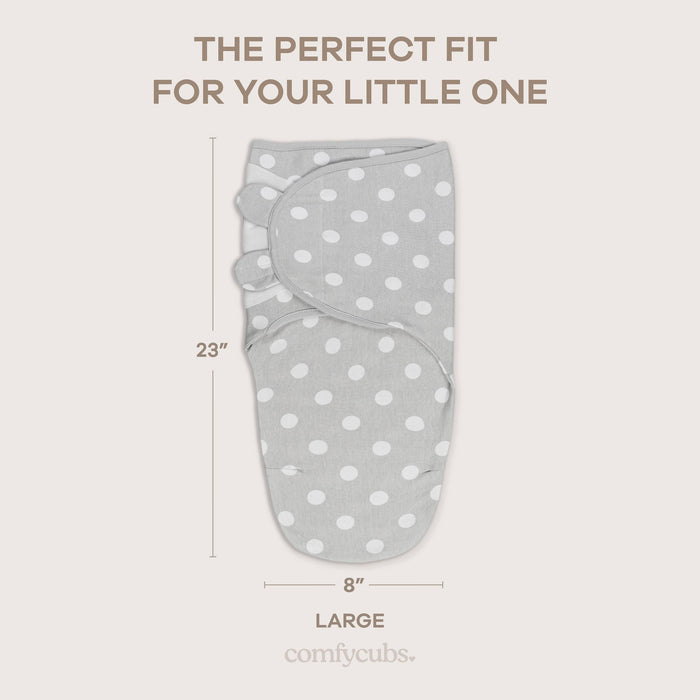 THE PERFECT FIT
FOR YOUR LITTLE ONE

23"

8"

LARGE

comfycubs